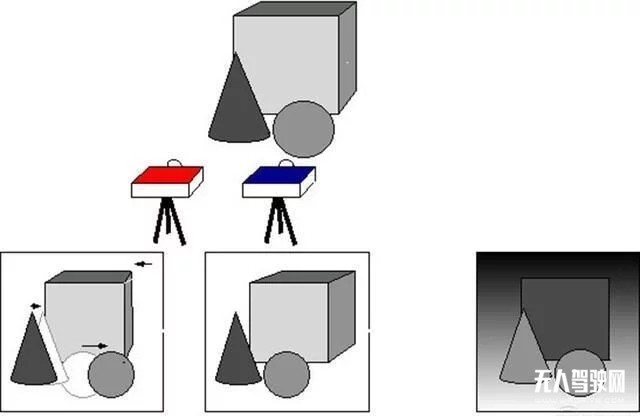 无人驾驶网